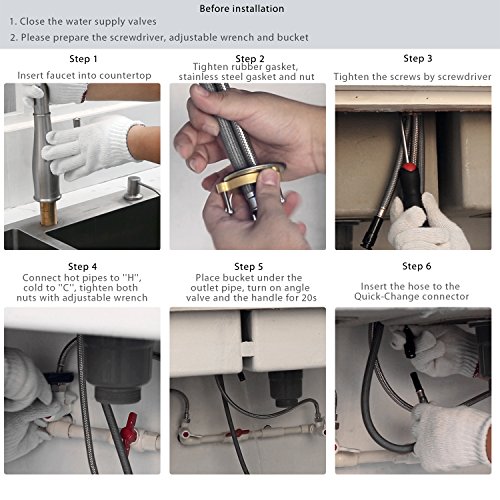 Before installation

1. Close the water supply valves

2. Please prepare the screwdriver, adjustable wrench and bucket

Step 1
Insert faucet into countertop

Step 2
Tighten rubber gasket, stainless steel gasket and nut

Step 3
Tighten the screws by screwdriver

Step 4
Connect hot pipes to "H", cold to "C", tighten both nuts with adjustable wrench

Step 5
Place bucket under the outlet pipe, turn on angle valve and the handle for 20s

Step 6
Insert the hose to the Quick-Change connector