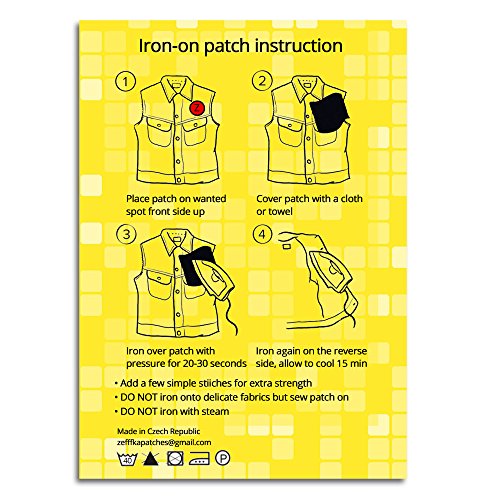 Iron-on patch instruction

1

Z

Place patch on wanted spot front side up

2

Cover patch with a cloth or towel

3

Iron over patch with pressure for 20-30 seconds

4

Iron again on the reverse side, allow to cool 15 min

• Add a few simple stiiches for extra strength
• DO NOT iron onto delicate fabrics but sew patch on
• DO NOT iron with steam

Made in Czech Republic
zefffkapatches@gmail.com

40 P