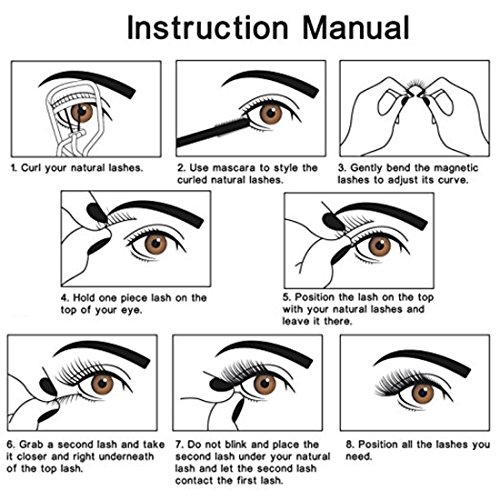 Instruction Manual

1. Curl your natural lashes.

2. Use mascara to style the curled natural lashes.

3. Gently bend the magnetic lashes to adjust its curve.

4. Hold one piece lash on the top of your eye.

5. Position the lash on the top with your natural lashes and leave it there.

6. Grab a second lash and take it closer and right underneath of the top lash.

7. Do not blink and place the second lash under your natural lash and let the second lash contact the first lash.

8. Position all the lashes you need.