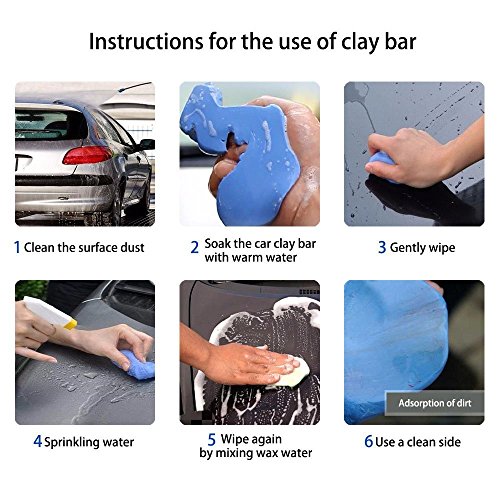 Instructions for the use of clay bar

1 Clean the surface dust

2 Soak the car clay bar with warm water

3 Gently wipe

4 Sprinkling water

5 Wipe again by mixing wax water

Adsorption of dirt

6 Use a clean side