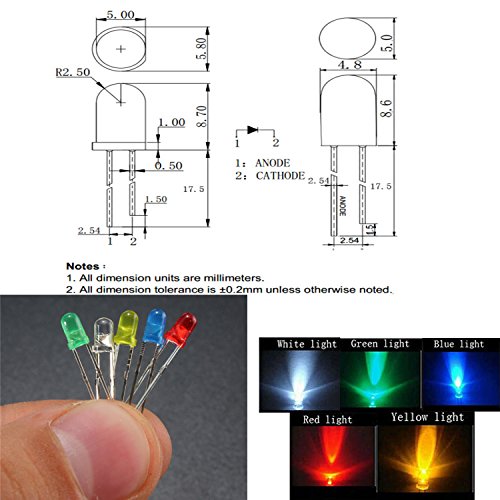 5.00

5.80

R2.50

8.70

1.00

0.50

17.5

1.50

2.54

1 2

1 2

1: ANODE
2: CATHODE

5.0

4.8

8.6

2.54

17.5

ANODE

1.5

2.54

Notes :
1. All dimension units are millimeters.
2. All dimension tolerance is ±0.2mm unless otherwise noted.

White light
Green light
Blue light
Red light
Yellow light