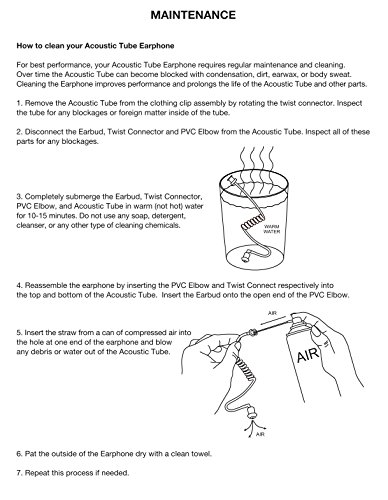 MAINTENANCE

How to clean your Acoustic Tube Earphone

For best performance, your Acoustic Tube Earphone requires regular maintenance and cleaning. Over time the Acoustic Tube can become blocked with condensation, dirt, earwax, or body sweat. Cleaning the Earphone improves performance and prolongs the life of the Acoustic Tube and other parts.

1. Remove the Acoustic Tube from the clothing clip assembly by rotating the twist connector. Inspect the tube for any blockages or foreign matter inside of the tube.

2. Disconnect the Earbud, Twist Connector and PVC Elbow from the Acoustic Tube. Inspect all of these parts for any blockages.

3. Completely submerge the Earbud, Twist Connector, PVC Elbow, and Acoustic Tube in warm (not hot) water for 10-15 minutes. Do not use any soap, detergent, cleanser, or any other type of cleaning chemicals.

WARM WATER

4. Reassemble the earphone by inserting the PVC Elbow and Twist Connect respectively into the top and bottom of the Acoustic Tube. Insert the Earbud onto the open end of the PVC Elbow.

5. Insert the straw from a can of compressed air into the hole at one end of the earphone and blow any debris or water out of the Acoustic Tube.

AIR

AIR

AIR

6. Pat the outside of the Earphone dry with a clean towel.

7. Repeat this process if needed.