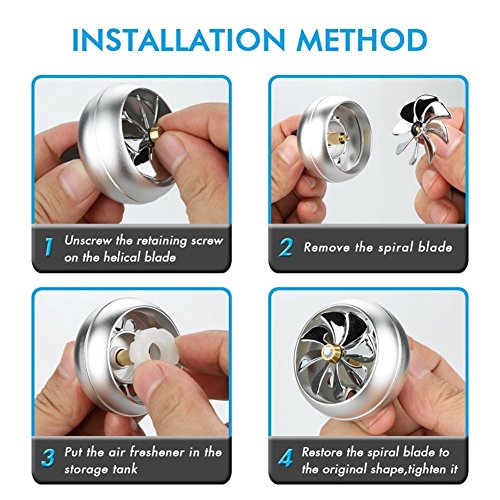 INSTALLATION METHOD

1 Unscrew the retaining screw on the helical blade

2 Remove the spiral blade

3 Put the air freshener in the storage tank

4 Restore the spiral blade to the original shape,tighten it