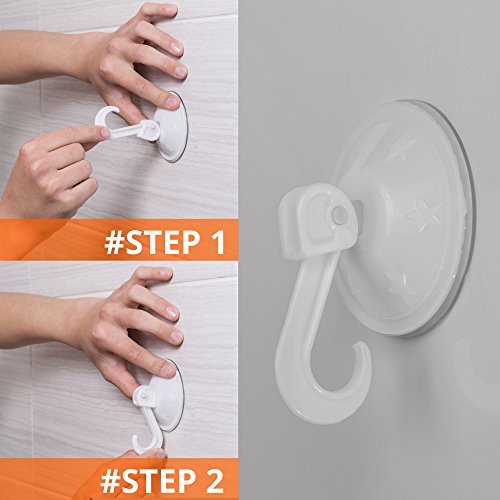 #STEP 1

#STEP 2