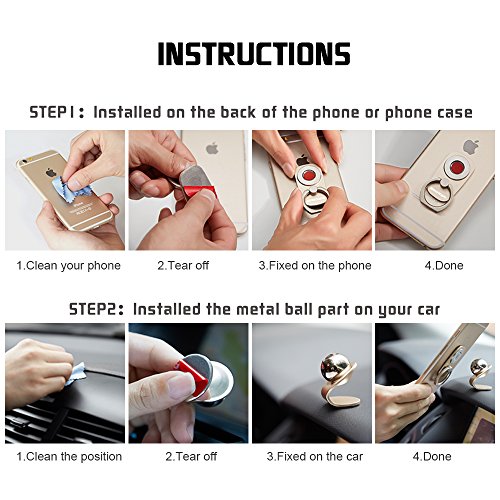 INSTRUCTIONS

STEP1: Installed on the back of the phone or phone case

1.Clean your phone

2.Tear off

3.Fixed on the phone

4.Done

STEP2: Installed the metal ball part on your car

1.Clean the position

2.Tear off

3.Fixed on the car

4.Done