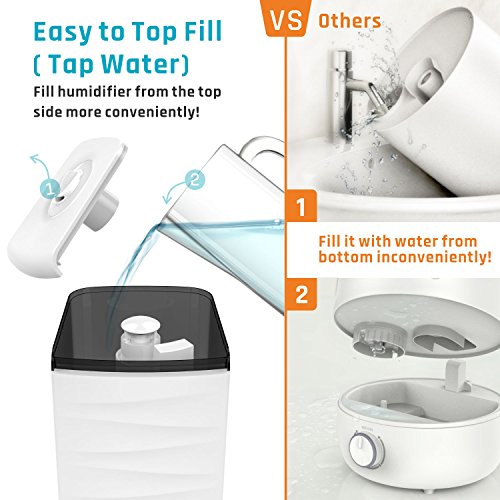 Easy to Top Fill ( Tap Water)

Fill humidifier from the top side more conveniently!

1

2

VS Others

1

Fill it with water from bottom inconveniently!

2