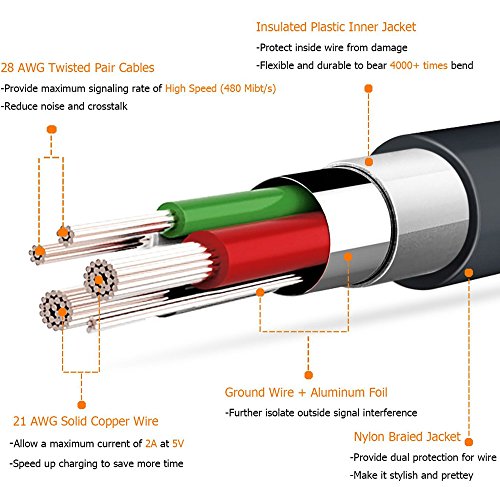 Insulated Plastic Inner Jacket
-Protect inside wire from damage
-Flexible and durable to bear 4000+ times bend

28 AWG Twisted Pair Cables
-Provide maximum signaling rate of High Speed (480 Mibt/s)
-Reduce noise and crosstalk

Ground Wire + Aluminum Foil
-Further isolate outside signal interference

21 AWG Solid Copper Wire
-Allow a maximum current of 2A at 5V
-Speed up charging to save more time

Nylon Braied Jacket
-Provide dual protection for wire
-Make it stylish and prettey