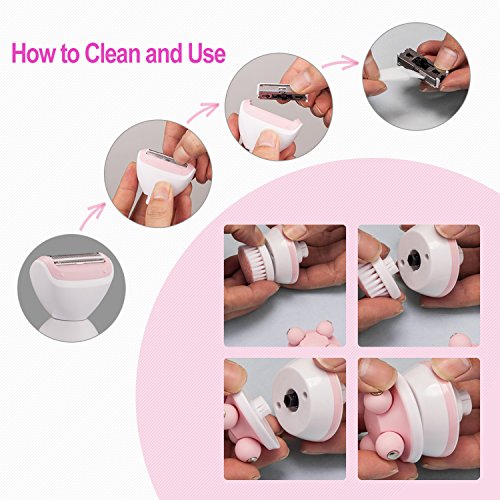 How to Clean and Use