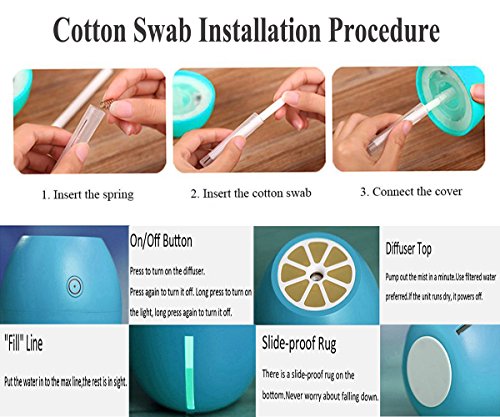 Cotton Swab Installation Procedure

1. Insert the spring

2. Insert the cotton swab

3. Connect the cover

On/Off Button

Press to turn on the diffuser.

Press again to turn it off. Long press to turn on the light, long press again to turn it off.

Diffuser Top

Pump out the mist in a minute.Use filtered water preferred.If the unit runs dry, it powers off.

"Fill" Line

Put the water in to the max line,the rest is in sight.

Slide-proof Rug

There is a slide-proof rug on the bottom.Never worry about falling down.