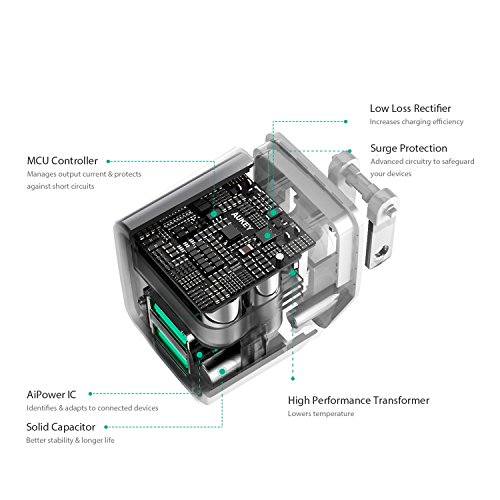 Low Loss Rectifier
Increases charging efficiency

Surge Protection
Advanced circuitry to safeguard your devices

MCU Controller
Manages output current & protects against short circuits

AUKEY

AiPower IC
Identifies & adapts to connected devices

Solid Capacitor
Better stability & longer life

High Performance Transformer
Lowers temperature