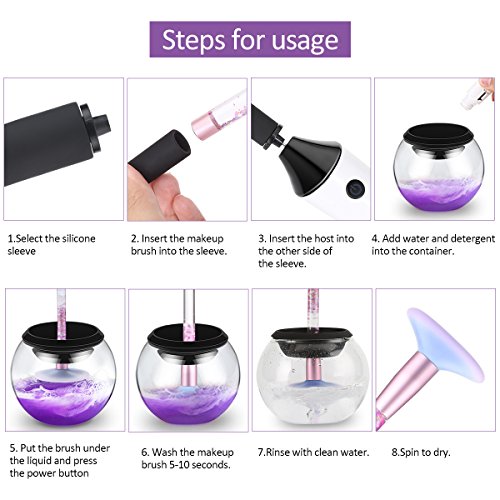 Steps for usage

1.Select the silicone sleeve

2. Insert the makeup brush into the sleeve.

3. Insert the host into the other side of the sleeve.

4. Add water and detergent into the container.

5. Put the brush under the liquid and press the power button

6. Wash the makeup brush 5-10 seconds.

7.Rinse with clean water.

8.Spin to dry.