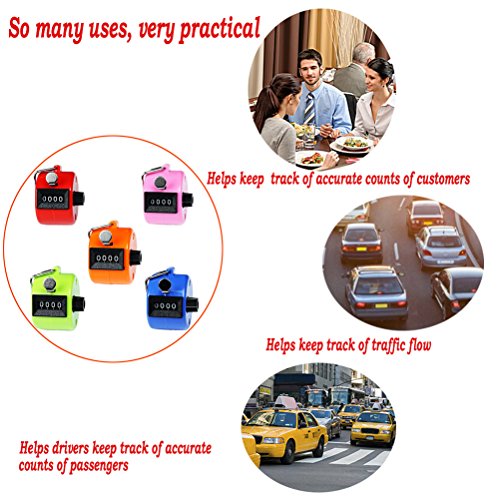 So many uses, very practical

0000

0000

0000

0000

0000

Helps keep track of accurate counts of customers

Helps keep track of traffic flow

Helps drivers keep track of accurate counts of passengers