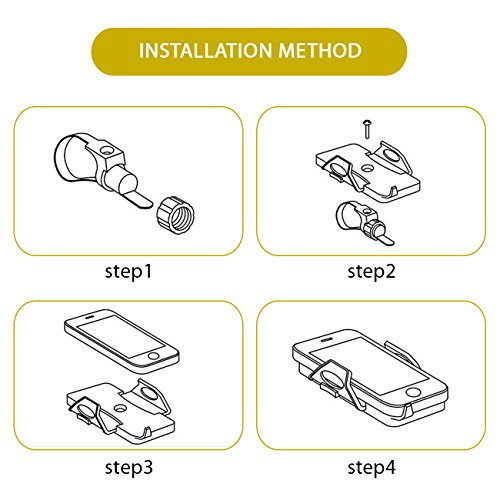 INSTALLATION METHOD

step1

step2

step3

step4