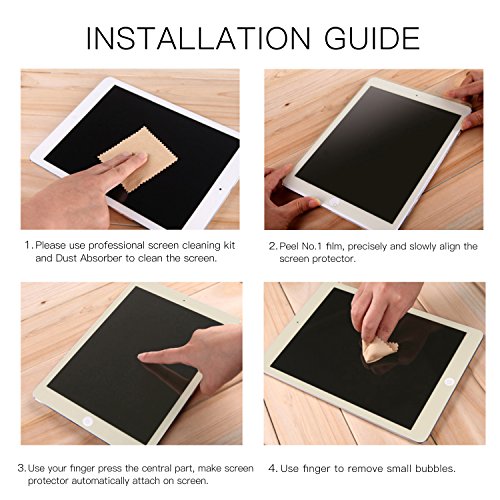 INSTALLATION GUIDE

1. Please use professional screen cleaning kit and Dust Absorber to clean the screen.

2. Peel No.1 film, precisely and slowly align the screen protector.

3. Use your finger press the central part, make screen protector automatically attach on screen.

4. Use finger to remove small bubbles.