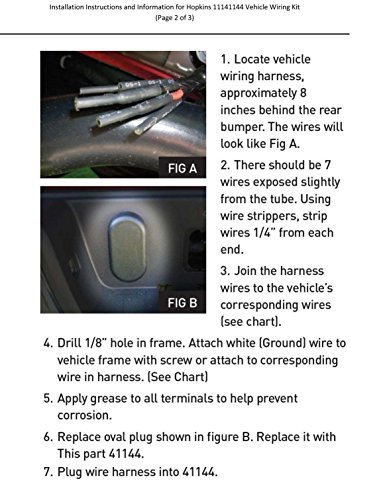 Installation Instructions and Information for Hopkins 11141144 Vehicle Wiring Kit
(Page 2 of 3)

FIG A

FIG B

1. Locate vehicle wiring harness, approximately 8 inches behind the rear bumper. The wires will look like Fig A.

2. There should be 7 wires exposed slightly from the tube. Using wire strippers, strip wires 1/4" from each end.

3. Join the harness wires to the vehicle's corresponding wires (see chart).

4. Drill 1/8" hole in frame. Attach white (Ground) wire to vehicle frame with screw or attach to corresponding wire in harness. (See Chart)

5. Apply grease to all terminals to help prevent corrosion.

6. Replace oval plug shown in figure B. Replace it with This part 41144.

7. Plug wire harness into 41144.