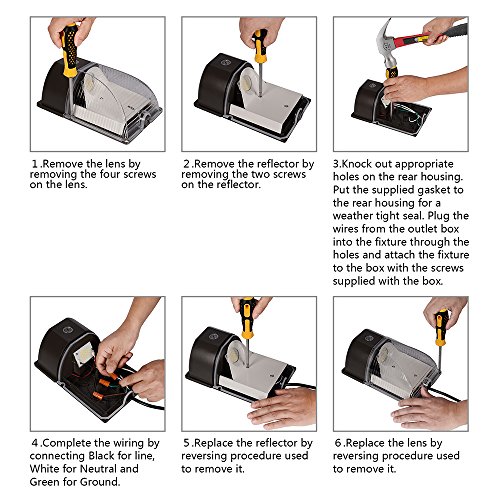 1.Remove the lens by removing the four screws on the lens.

2.Remove the reflector by removing the two screws on the reflector.

3.Knock out appropriate holes on the rear housing. Put the supplied gasket to the rear housing for a weather tight seal. Plug the wires from the outlet box into the fixture through the holes and attach the fixture to the box with the screws supplied with the box.

4.Complete the wiring by connecting Black for line, White for Neutral and Green for Ground.

5.Replace the reflector by reversing procedure used to remove it.

6.Replace the lens by reversing procedure used to remove it.