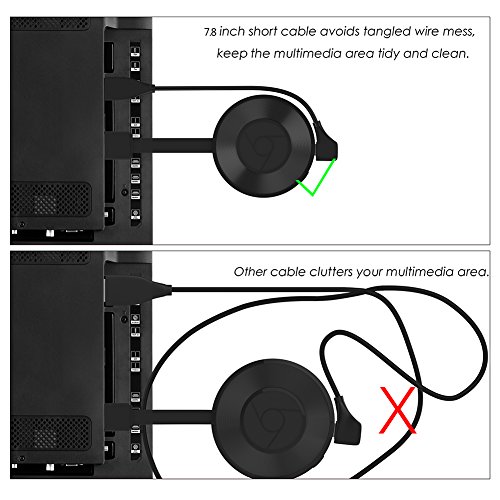 7.8 inch short cable avoids tangled wire mess, keep the multimedia area tidy and clean.

Other cable clutters your multimedia area.