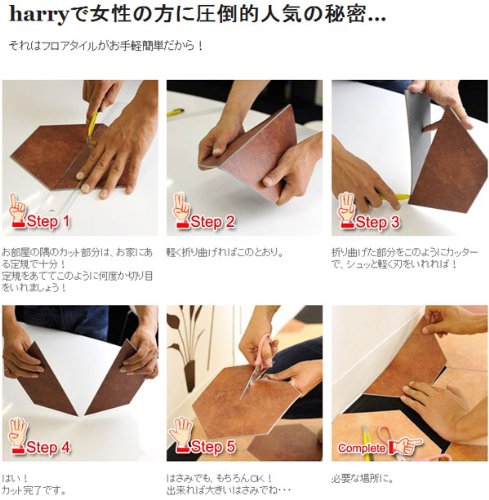 harryで女性の方に圧倒的人気の秘密...

それはフロアタイルがお手軽簡単だから！

Step 1

お部屋の隅のカット部分は、お家にある定規で十分！
定規をあててこのように何度か切り目をいれましょう！

Step 2

軽く折り曲げればこのとおり。

Step 3

折り曲げた部分をこのようにカッターで、シュッと軽く刃をいれれば！

Step 4

はい！
カット完了です。

Step 5

はさみでも、もちろんOK！
出来れば大きいはさみでね・・・

Complete

必要な場所に。