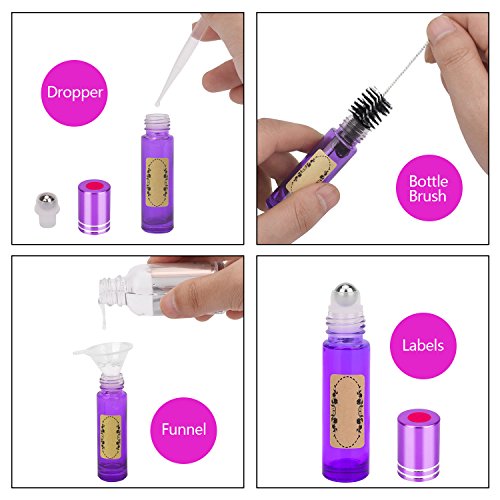 Dropper

Bottle Brush

Funnel

Labels