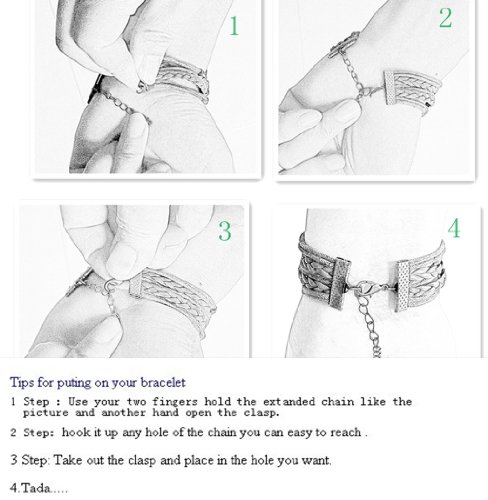 1

2

3

4

Tips for puting on your bracelet

1 Step : Use your two fingers hold the extanded chain like the picture and another hand open the clasp.

2 Step: hook it up any hole of the chain you can easy to reach .

3 Step: Take out the clasp and place in the hole you want.

4.Tada.....