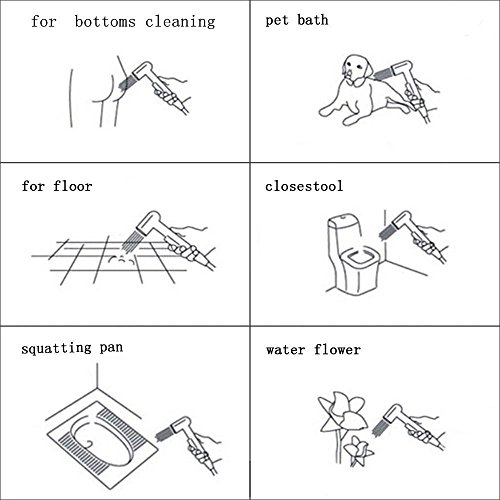 for bottoms cleaning

pet bath

for floor

closestool

squatting pan

water flower