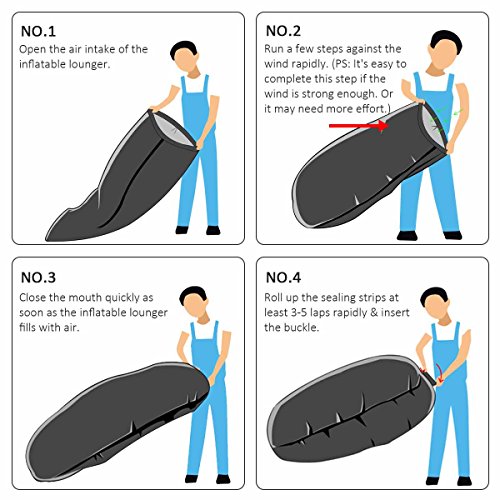 NO.1
Open the air intake of the inflatable lounger.

NO.2
Run a few steps against the wind rapidly. (PS: It's easy to complete this step if the wind is strong enough. Or it may need more effort.)

NO.3
Close the mouth quickly as soon as the inflatable lounger fills with air.

NO.4
Roll up the sealing strips at least 3-5 laps rapidly & insert the buckle.