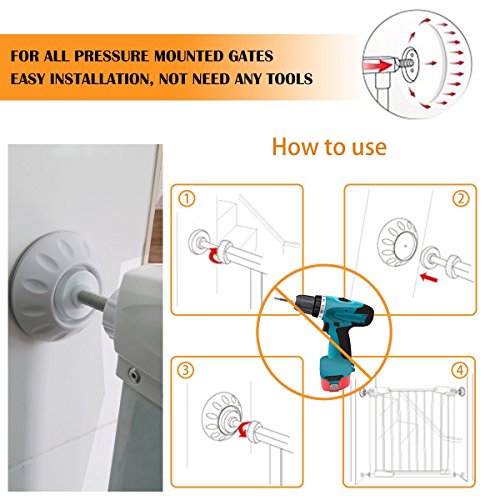 FOR ALL PRESSURE MOUNTED GATES
EASY INSTALLATION, NOT NEED ANY TOOLS

How to use

①

②

③

④