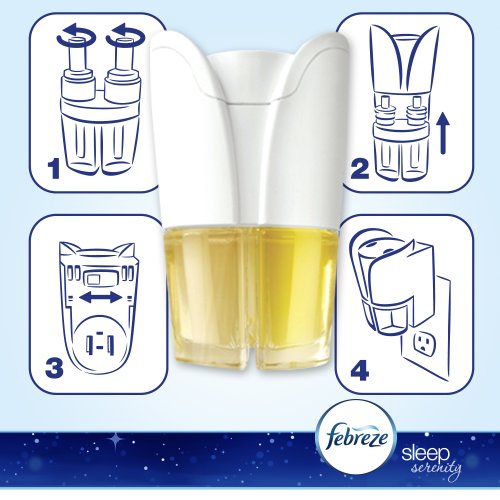 1

2

3

4

febreze

sleep
serenity