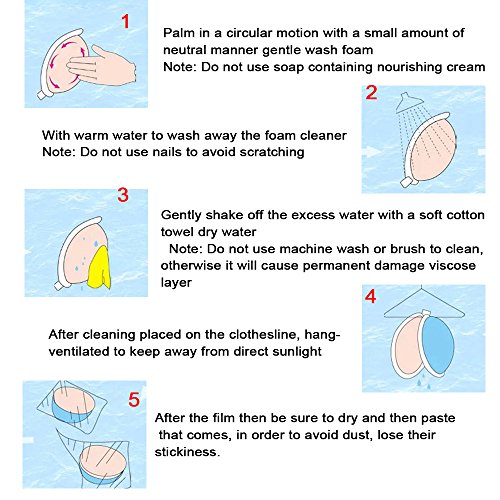 1

Palm in a circular motion with a small amount of neutral manner gentle wash foam
Note: Do not use soap containing nourishing cream

2

With warm water to wash away the foam cleaner
Note: Do not use nails to avoid scratching

3

Gently shake off the excess water with a soft cotton towel dry water
Note: Do not use machine wash or brush to clean, otherwise it will cause permanent damage viscose layer

4

After cleaning placed on the clothesline, hang-ventilated to keep away from direct sunlight

5

After the film then be sure to dry and then paste that comes, in order to avoid dust, lose their stickiness.