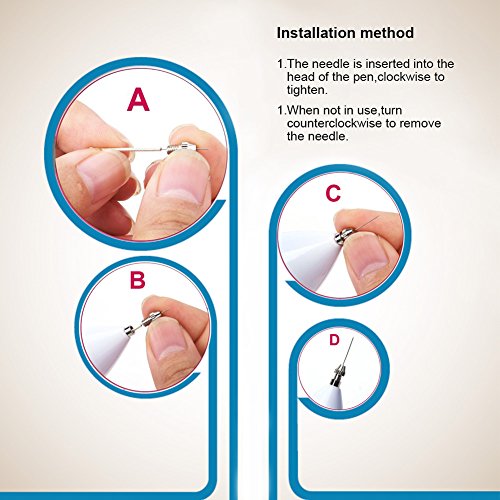 Installation method

1.The needle is inserted into the head of the pen,clockwise to tighten.

1.When not in use,turn counterclockwise to remove the needle.

A

B

C

D