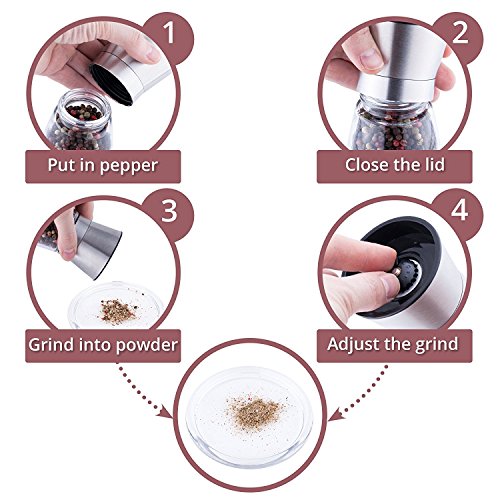 1

Put in pepper

2

Close the lid

3

Grind into powder

4

Adjust the grind