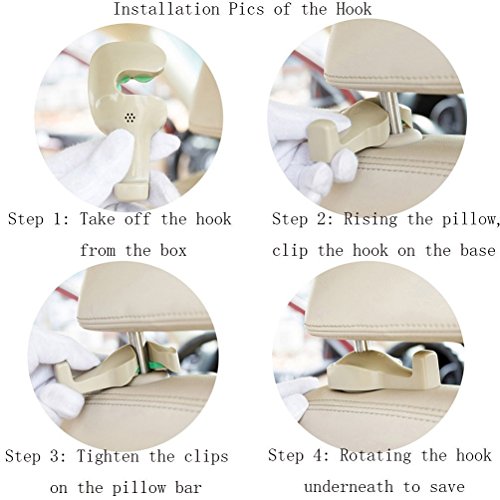 Installation Pics of the Hook

Step 1: Take off the hook from the box

Step 2: Rising the pillow, clip the hook on the base

Step 3: Tighten the clips on the pillow bar

Step 4: Rotating the hook underneath to save