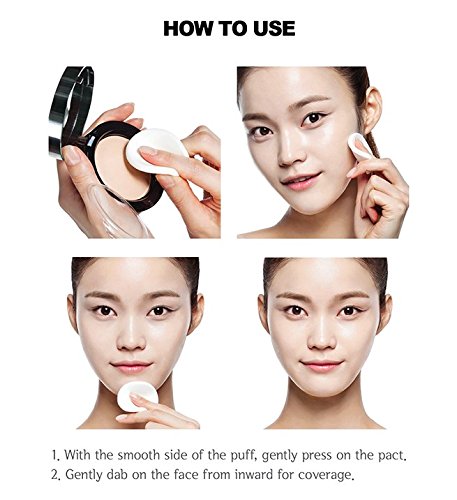 HOW TO USE

1. With the smooth side of the puff, gently press on the pact.
2. Gently dab on the face from inward for coverage.