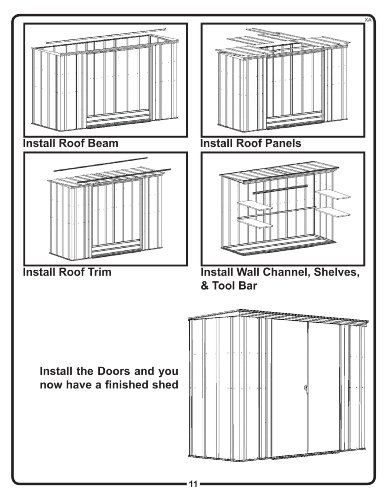 XA

Install Roof Beam

Install Roof Panels

Install Roof Trim

Install Wall Channel, Shelves, & Tool Bar

Install the Doors and you now have a finished shed

11