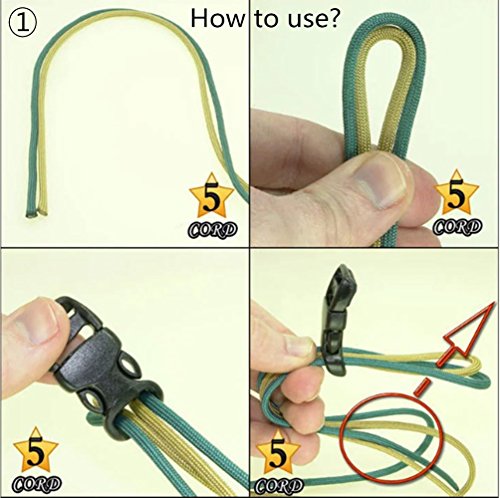 ①

How to use?

5
CORD

5
CORD

5
CORD

5
CORD