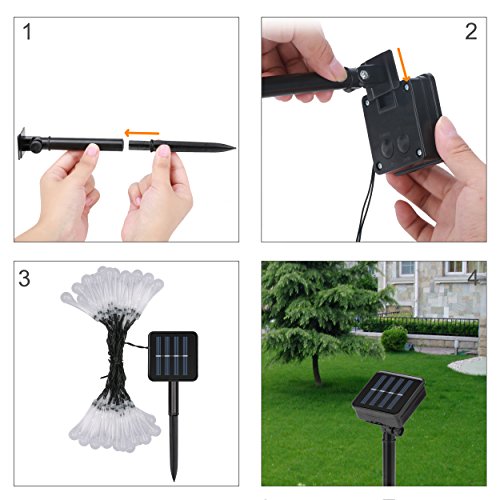 1

2

3

4