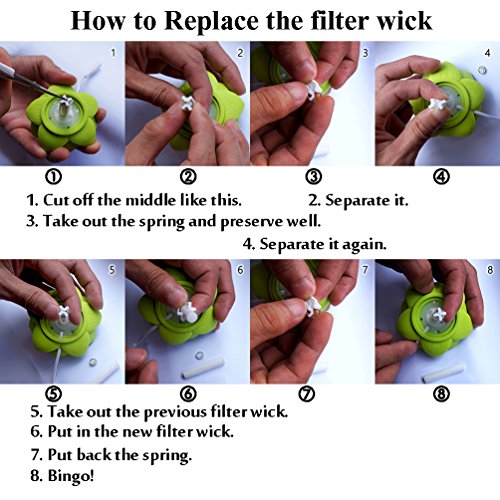 How to Replace the filter wick

1 2 3 4

① ② ③ ④

1. Cut off the middle like this. 2. Separate it.
3. Take out the spring and preserve well.
4. Separate it again.

5 6 7 8

⑤ ⑥ ⑦ ⑧

5. Take out the previous filter wick.
6. Put in the new filter wick.
7. Put back the spring.
8. Bingo!