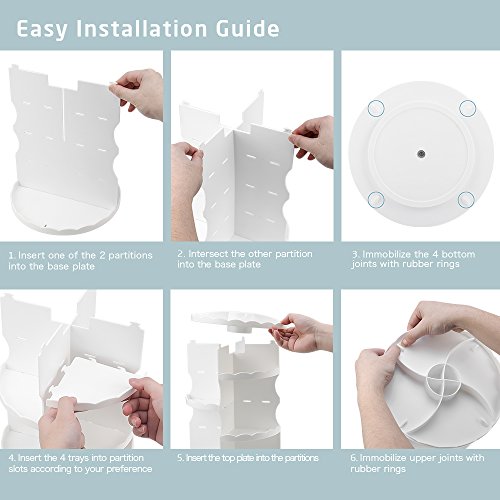 Easy Installation Guide

1. Insert one of the 2 partitions into the base plate

2. Intersect the other partition into the base plate

3. Immobilize the 4 bottom joints with rubber rings

4. Insert the 4 trays into partition slots according to your preference

5. Insert the top plate into the partitions

6. Immobilize upper joints with rubber rings