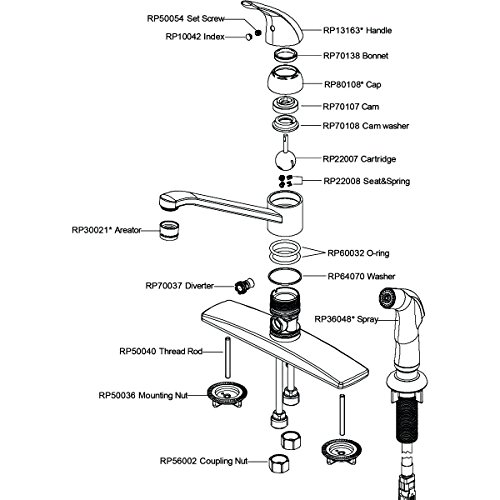 RP50054 Set Screw
RP10042 Index
RP13163* Handle
RP70138 Bonnet
RP80108* Cap
RP70107 Cam
RP70108 Cam washer
RP22007 Cartridge
RP22008 Seat&Spring
RP30021* Areator
RP60032 O-ring
RP64070 Washer
RP70037 Diverter
RP36048* Spray
RP50040 Thread Rod
RP50036 Mounting Nut
RP56002 Coupling Nut