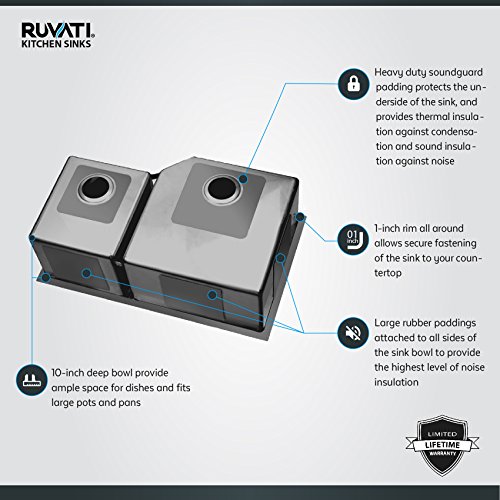 RUVATI®
KITCHEN SINKS

Heavy duty soundguard padding protects the underside of the sink, and provides thermal insulation against condensation and sound insulation against noise

01 inch

1-inch rim all around allows secure fastening of the sink to your countertop

Large rubber paddings attached to all sides of the sink bowl to provide the highest level of noise insulation

10-inch deep bowl provide ample space for dishes and fits large pots and pans

LIMITED
LIFETIME
WARRANTY