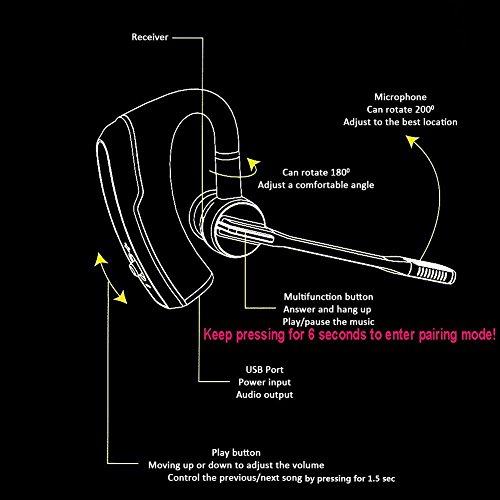 Receiver

Microphone
Can rotate $200^0$
Adjust to the best location

Can rotate $180^0$
Adjust a comfortable angle

Multifunction button
Answer and hang up
Play/pause the music
Keep pressing for 6 seconds to enter pairing mode!

USB Port
Power input
Audio output

Play button
Moving up or down to adjust the volume
Control the previous/next song by pressing for 1.5 sec