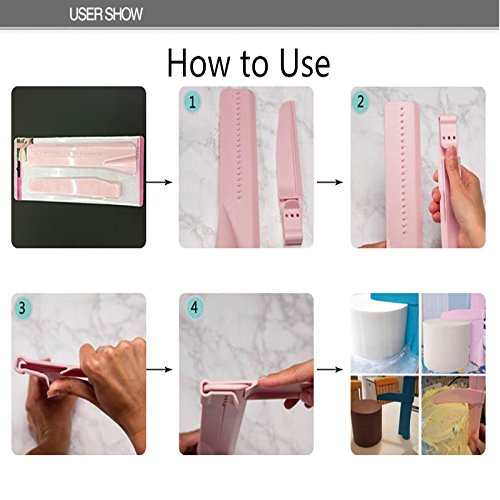 USER SHOW

How to Use

1

2

3

4