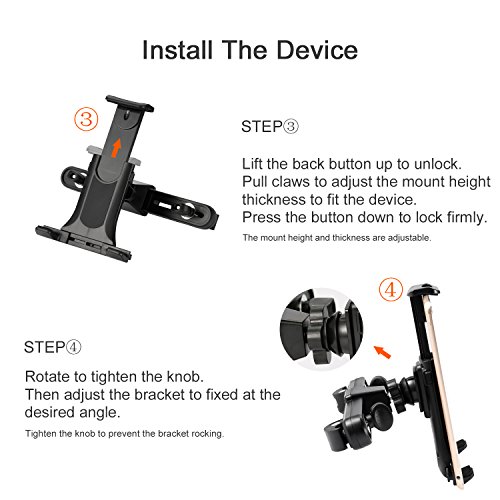 Install The Device

③

STEP③

Lift the back button up to unlock.
Pull claws to adjust the mount height thickness to fit the device.
Press the button down to lock firmly.

The mount height and thickness are adjustable.

④

STEP④

Rotate to tighten the knob.
Then adjust the bracket to fixed at the desired angle.

Tighten the knob to prevent the bracket rocking.