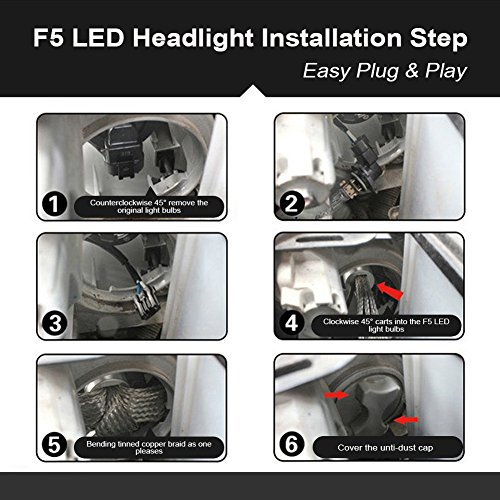 F5 LED Headlight Installation Step

Easy Plug & Play

1
Counterclockwise 45° remove the original light bulbs

2

3

4
Clockwise 45° carts into the F5 LED light bulbs

5
Bending tinned copper braid as one pleases

6
Cover the unti-dust cap