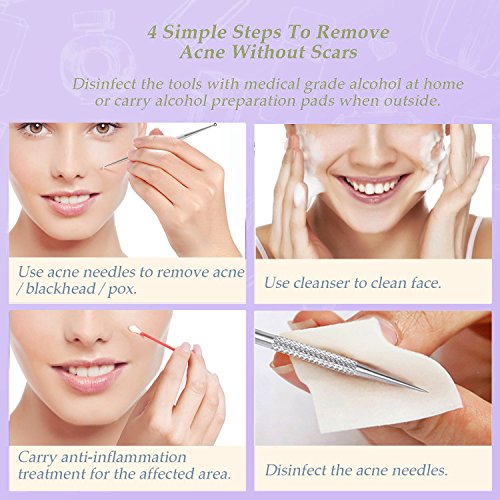 4 Simple Steps To Remove Acne Without Scars

Disinfect the tools with medical grade alcohol at home or carry alcohol preparation pads when outside.

Use acne needles to remove acne / blackhead / pox.

Use cleanser to clean face.

Carry anti-inflammation treatment for the affected area.

Disinfect the acne needles.