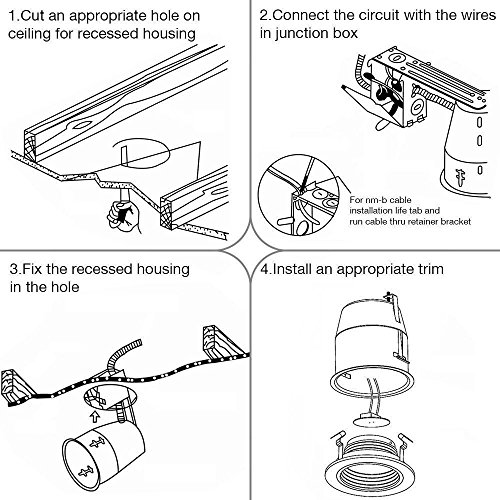 1.Cut an appropriate hole on ceiling for recessed housing

2.Connect the circuit with the wires in junction box

For nm-b cable installation life tab and run cable thru retainer bracket

3.Fix the recessed housing in the hole

4.Install an appropriate trim