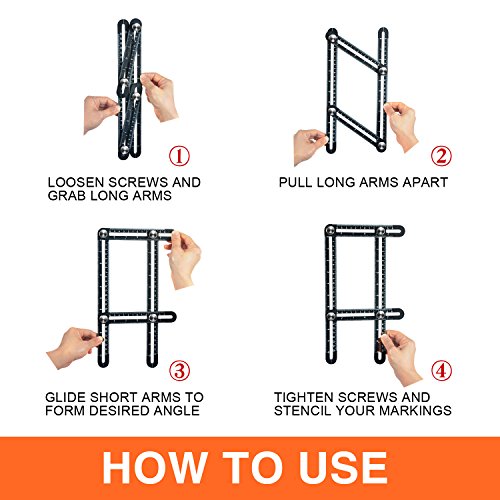 ①

LOOSEN SCREWS AND GRAB LONG ARMS

②

PULL LONG ARMS APART

③

GLIDE SHORT ARMS TO FORM DESIRED ANGLE

④

TIGHTEN SCREWS AND STENCIL YOUR MARKINGS

HOW TO USE