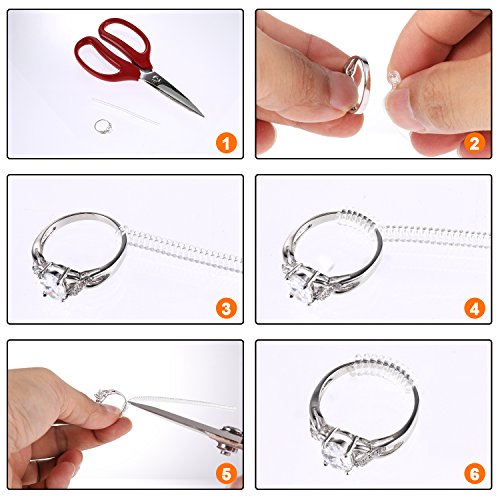 1
2
3
4
5
6