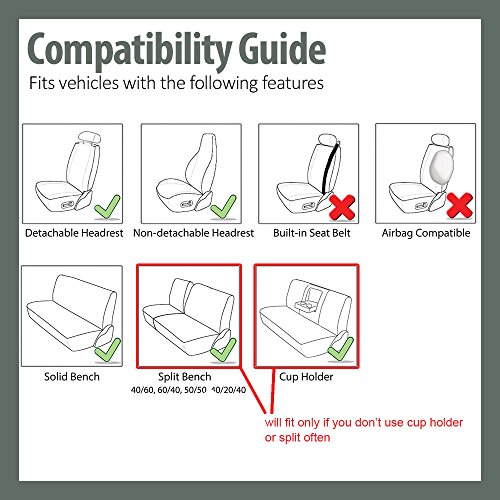 Compatibility Guide

Fits vehicles with the following features

Detachable Headrest

Non-detachable Headrest

Built-in Seat Belt

Airbag Compatible

Solid Bench

Split Bench

40/60, 60/40, 50/50 40/20/40

Cup Holder

will fit only if you don't use cup holder or split often