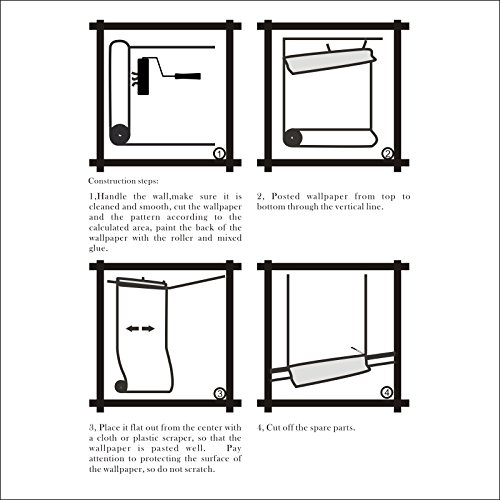 ①

②

Construction steps:

1,Handle the wall,make sure it is cleaned and smooth, cut the wallpaper and the pattern according to the calculated area, paint the back of the wallpaper with the roller and mixed glue.

2, Posted wallpaper from top to bottom through the vertical line.

③

④

3, Place it flat out from the center with a cloth or plastic scraper, so that the wallpaper is pasted well. Pay attention to protecting the surface of the wallpaper, so do not scratch.

4, Cut off the spare parts.